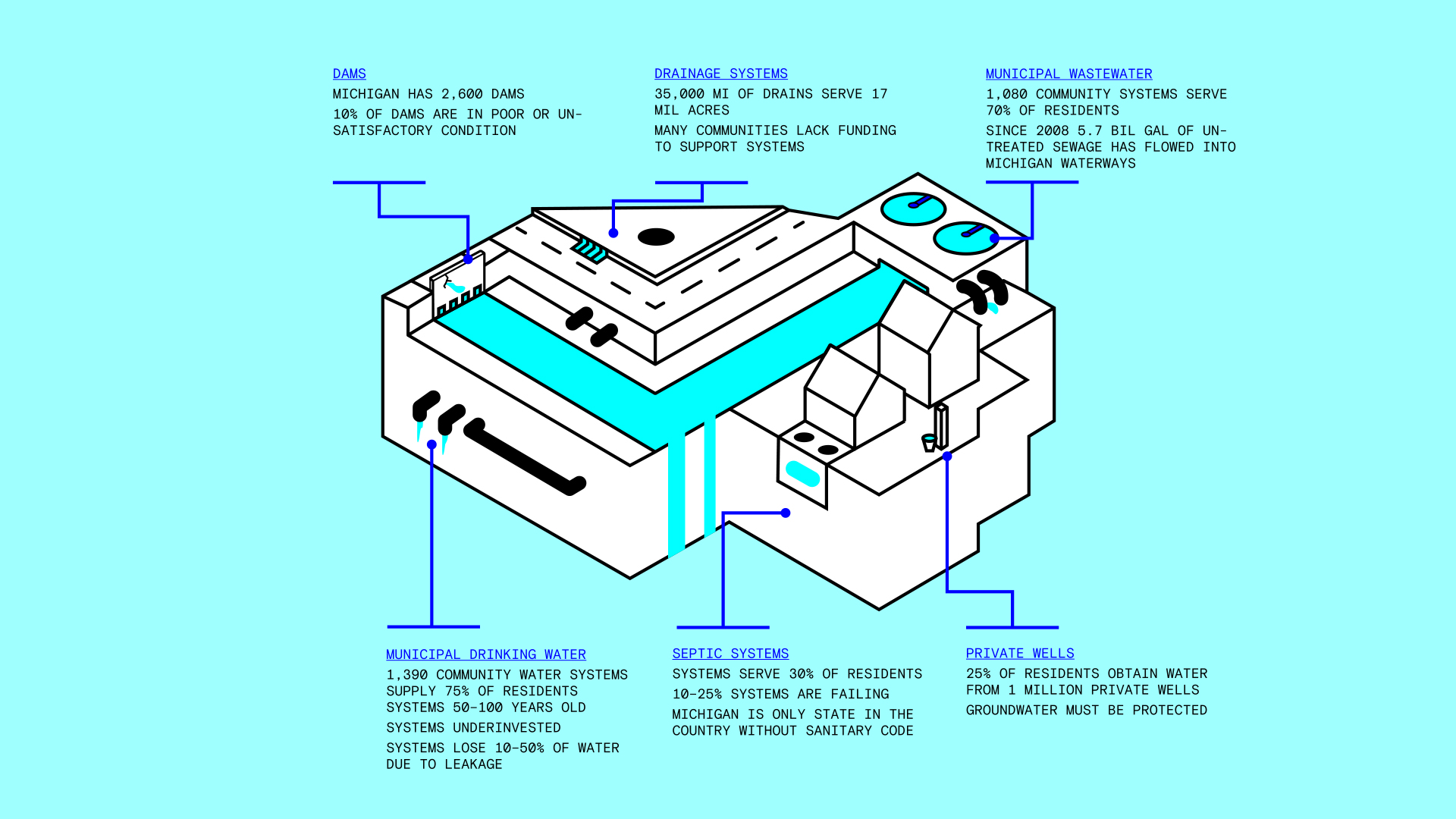 DAMS

MICHIGAN HAS 2,600 DAMS

10% OF DAMS ARE IN POOR OR UNSATISFACTORY CONDITION

DRAINAGE SYSTEMS

35,000 MI OF DRAINS SERVE 17 MIL ACRES

MANY COMMUNITIES LACK FUNDING TO SUPPORT SYSTEMS

MUNICIPAL WASTEWATER

1,080 COMMUNITY SYSTEMS SERVE 70% OF RESIDENTS

SINCE 2008 5.7 BIL GAL OF UNTREATED SEWAGE HAS FLOWED INTO MICHIGAN WATERWAYS

MUNICIPAL DRINKING WATER

1,390 COMMUNITY WATER SYSTEMS SUPPLY 75% OF RESIDENTS
SYSTEMS 50-100 YEARS OLD

SYSTEMS UNDERINVESTED

SYSTEMS LOSE 10-50% OF WATER DUE TO LEAKAGE

SEPTIC SYSTEMS

SYSTEMS SERVE 30% OF RESIDENTS

10-25% SYSTEMS ARE FAILING

MICHIGAN IS ONLY STATE IN THE COUNTRY WITHOUT SANITARY CODE

PRIVATE WELLS

25% OF RESIDENTS OBTAIN WATER FROM 1 MILLION PRIVATE WELLS

GROUNDWATER MUST BE PROTECTED